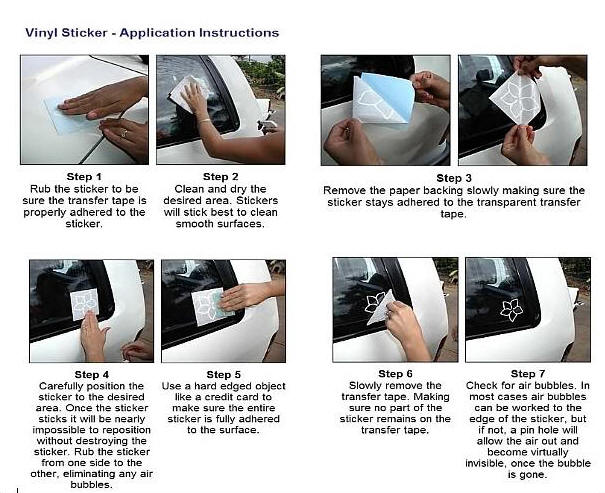 Vinyl Sticker - Application Instructions

Step 1
Rub the sticker to be sure the transfer tape is properly adhered to the sticker.

Step 2
Clean and dry the desired area. Stickers will stick best to clean smooth surfaces.

Step 3
Remove the paper backing slowly making sure the sticker stays adhered to the transparent transfer tape.

Step 4
Carefully position the sticker to the desired area. Once the sticker sticks it will be nearly impossible to reposition without destroying the sticker. Rub the sticker from one side to the other, eliminating any air bubbles.

Step 5
Use a hard edged object like a credit card to make sure the entire sticker is fully adhered to the surface.

Step 6
Slowly remove the transfer tape. Making sure no part of the sticker remains on the transfer tape.

Step 7
Check for air bubbles. In most cases air bubbles can be worked to the edge of the sticker, but if not, a pin hole will allow the air out and become virtually invisible, once the bubble is gone.